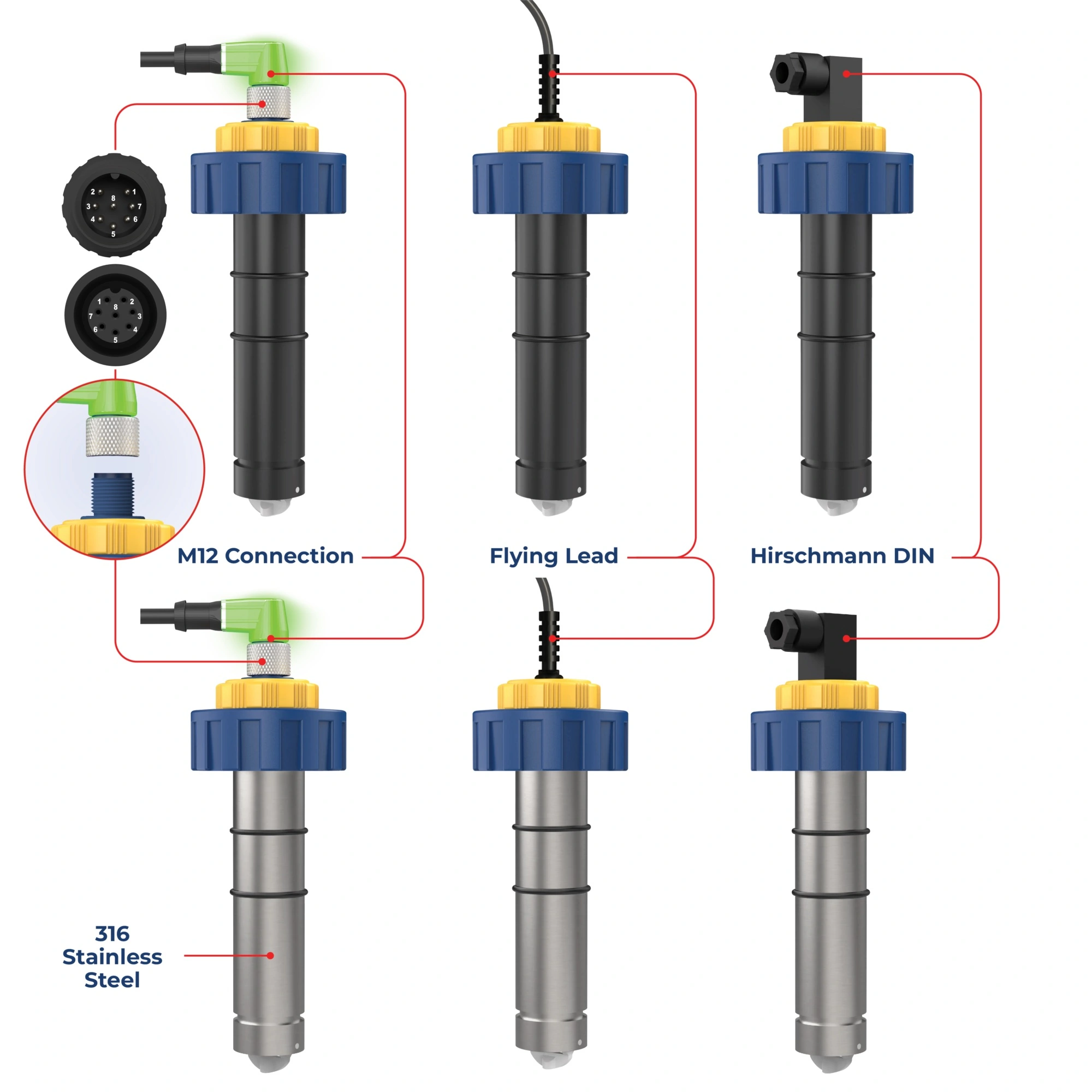 2 1
8
3 7
4 6
5

1 2
8
7 3
6 4
5

M12 Connection

Flying Lead

Hirschmann DIN

316
Stainless
Steel