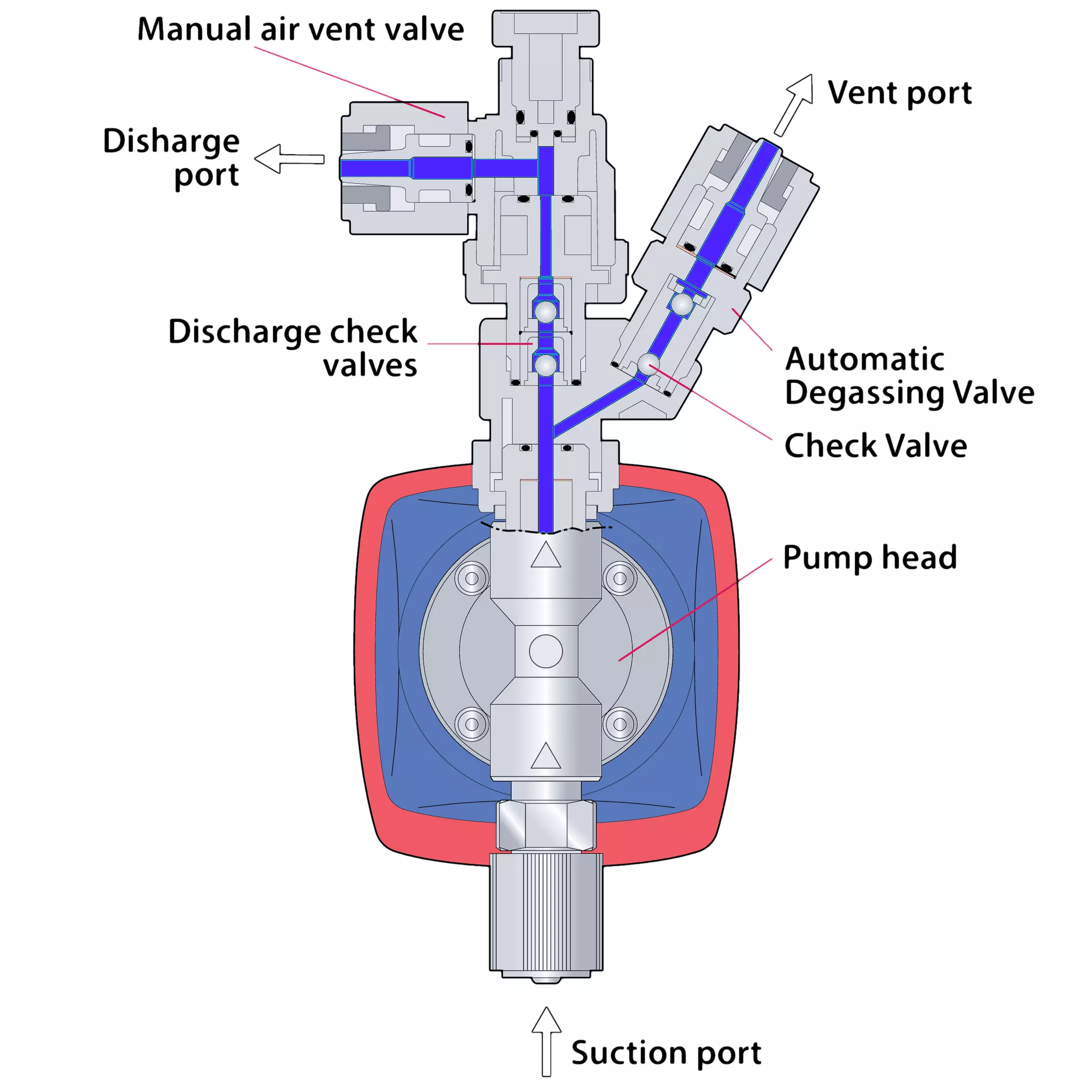 Manual air vent valve

Vent port

Disharge port

Discharge check valves

Automatic Degassing Valve

Check Valve

Pump head

Suction port