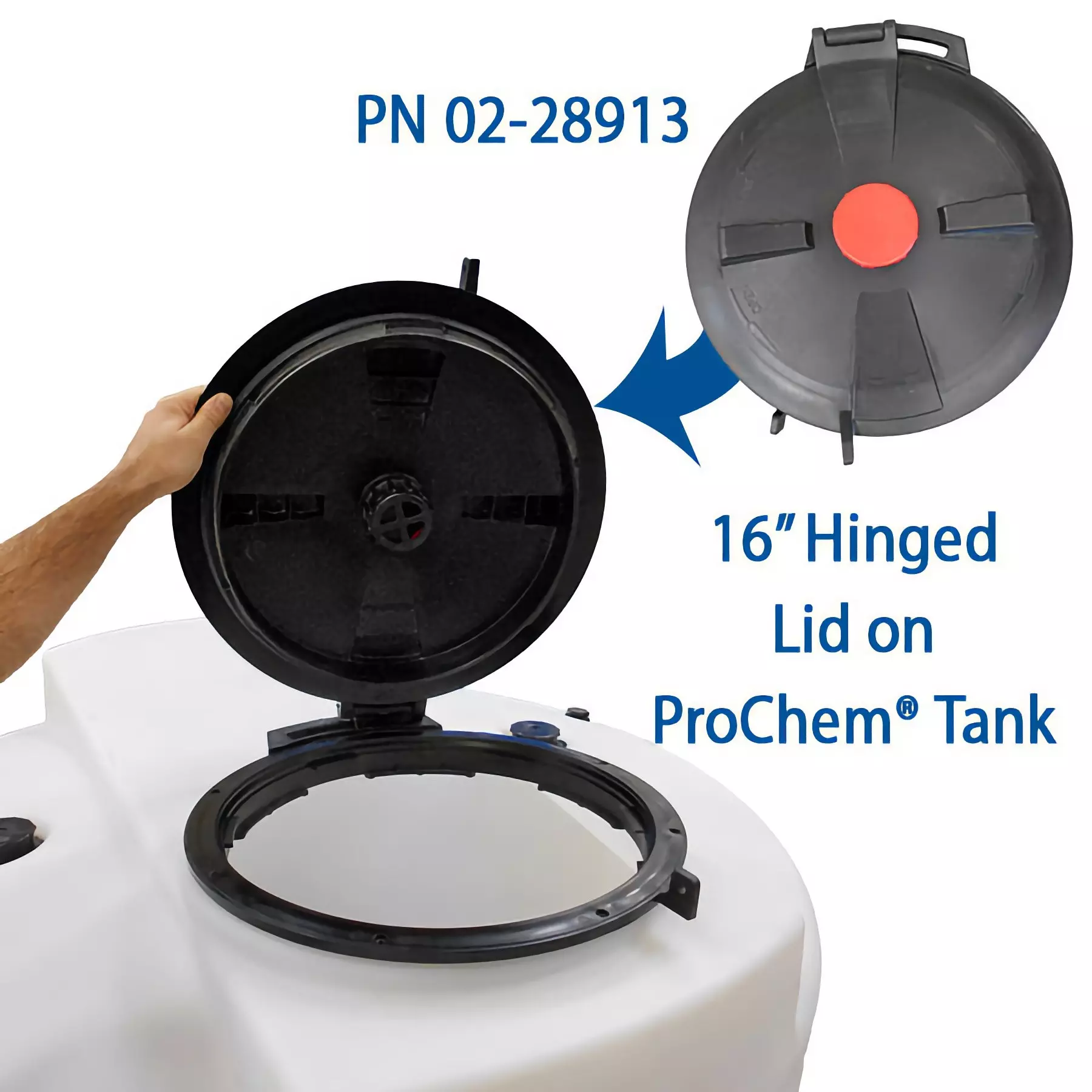 PN 02-28913

16" Hinged Lid on ProChem® Tank