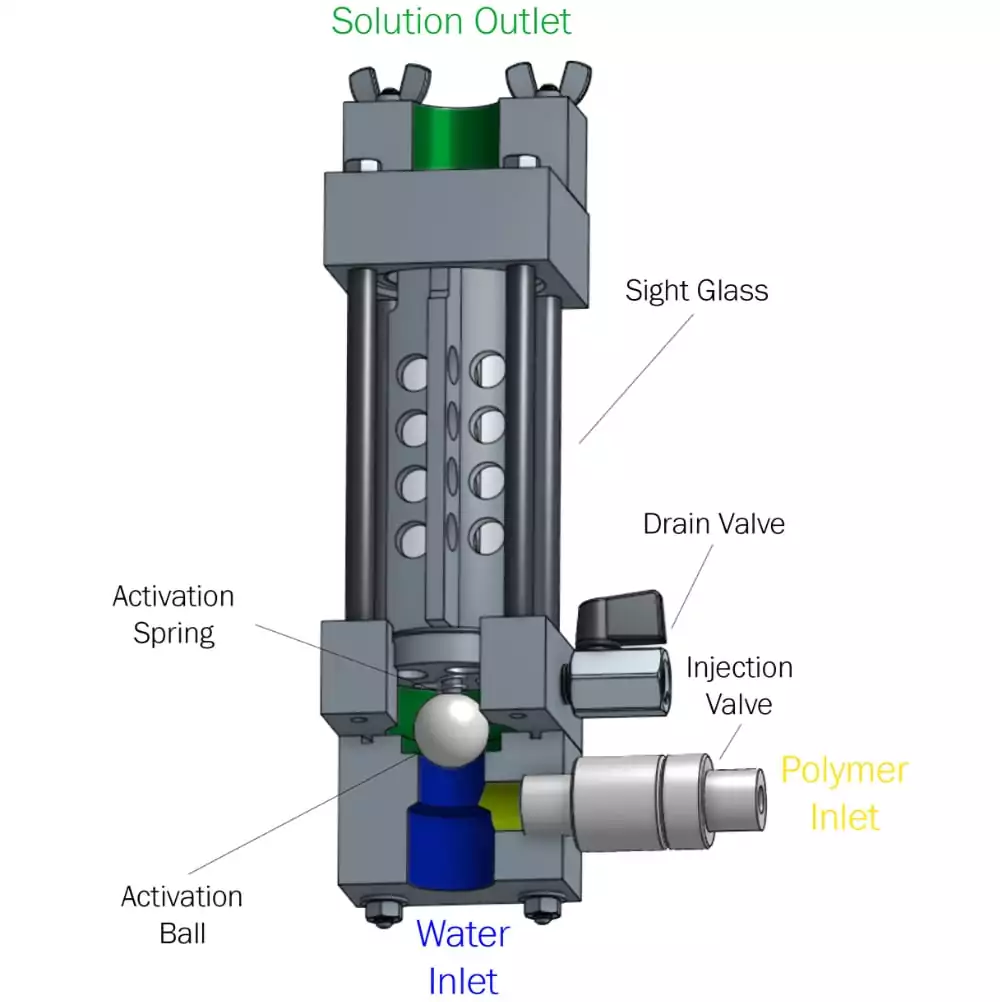 Solution Outlet

Sight Glass

Drain Valve

Activation Spring

Injection Valve

Polymer Inlet

Activation Ball

Water Inlet