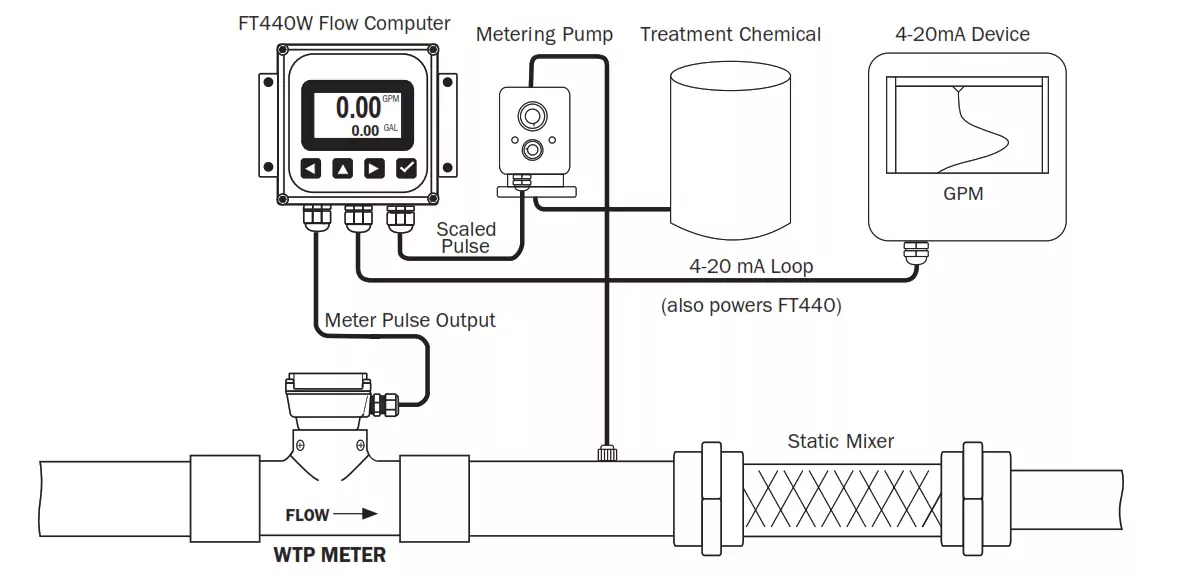 FT440W Flow Computer

Metering Pump

Treatment Chemical

4-20mA Device

0.00 GPM
0.00 GAL

GPM

Scaled Pulse

4-20 mA Loop

(also powers FT440)

Meter Pulse Output

Static Mixer

FLOW

WTP METER